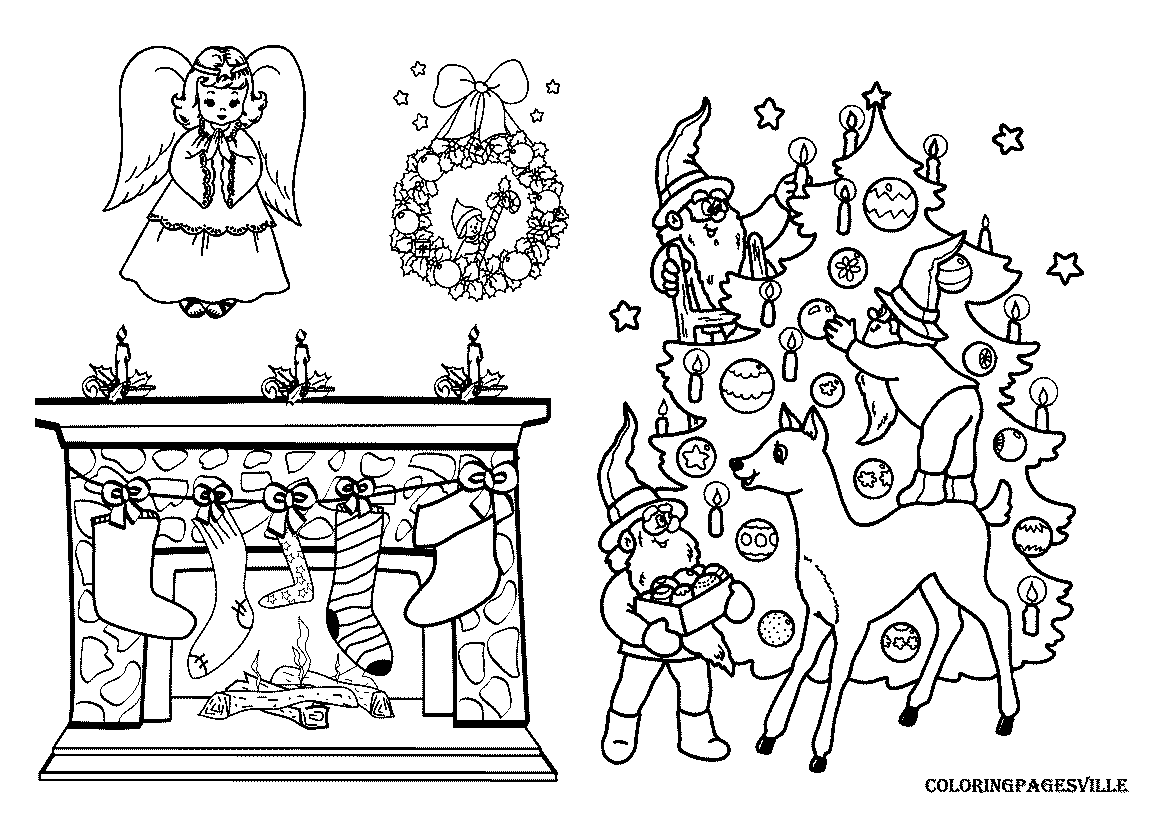 COLORINGPAGESVILLE